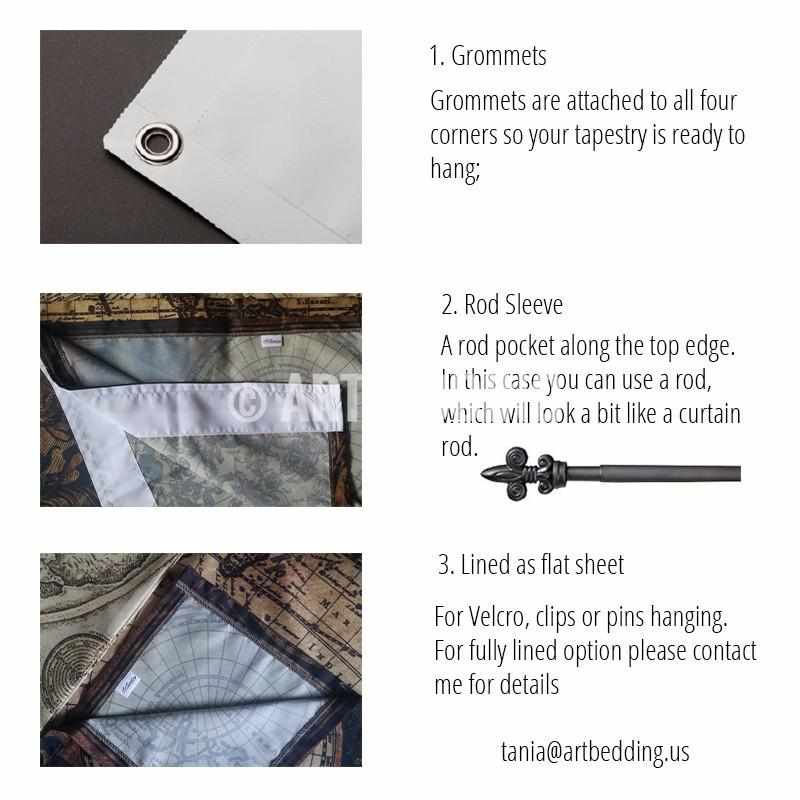 1. Grommets

Grommets are attached to all four corners so your tapestry is ready to hang;

© ART

2. Rod Sleeve

A rod pocket along the top edge. In this case you can use a rod, which will look a bit like a curtain rod.

3. Lined as flat sheet

For Velcro, clips or pins hanging. For fully lined option please contact me for details

tania@artbedding.us